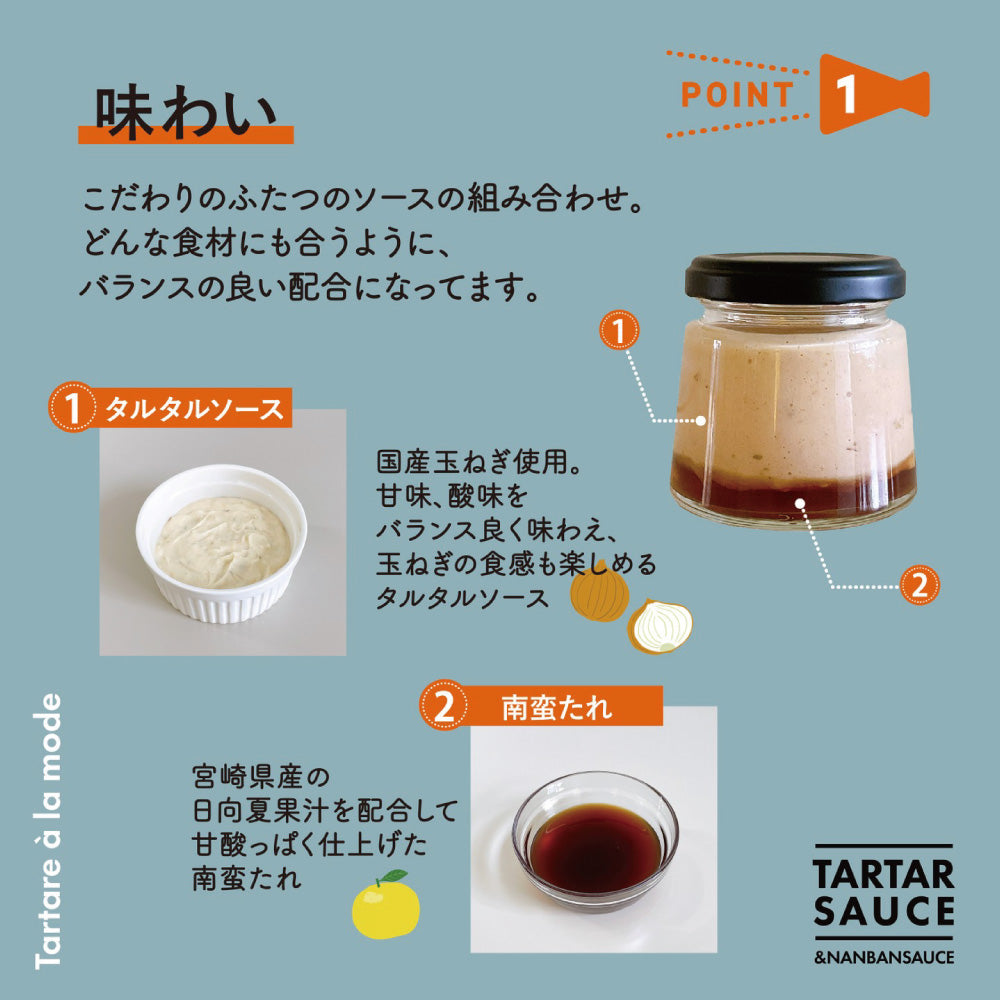 味わい

POINT 1

こだわりのふたつのソースの組み合わせ。
どんな食材にも合うように、
バランスの良い配合になってます。

1

2

1 タルタルソース

国産玉ねぎ使用。
甘味、酸味を
バランス良く味わえ、
玉ねぎの食感も楽しめる
タルタルソース

2 南蛮たれ

宮崎県産の
日向夏果汁を配合して
甘酸っぱく仕上げた
南蛮たれ

Tartare à la mode

TARTAR SAUCE
&NANBANSAUCE